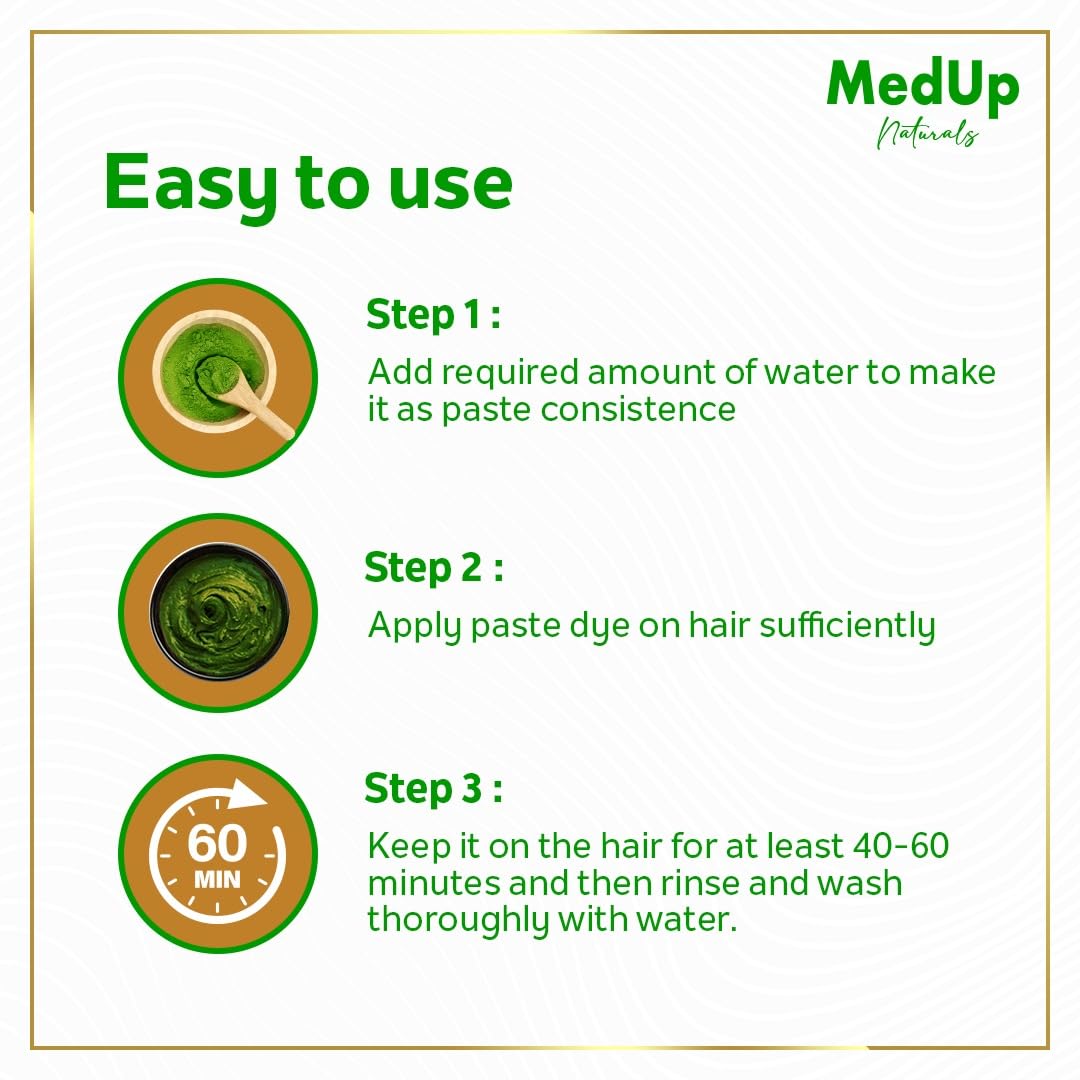 MedUp
Naturals

Easy to use

Step 1 :
Add required amount of water to make it as paste consistence

Step 2 :
Apply paste dye on hair sufficiently

60 MIN

Step 3 :
Keep it on the hair for at least 40-60 minutes and then rinse and wash thoroughly with water.