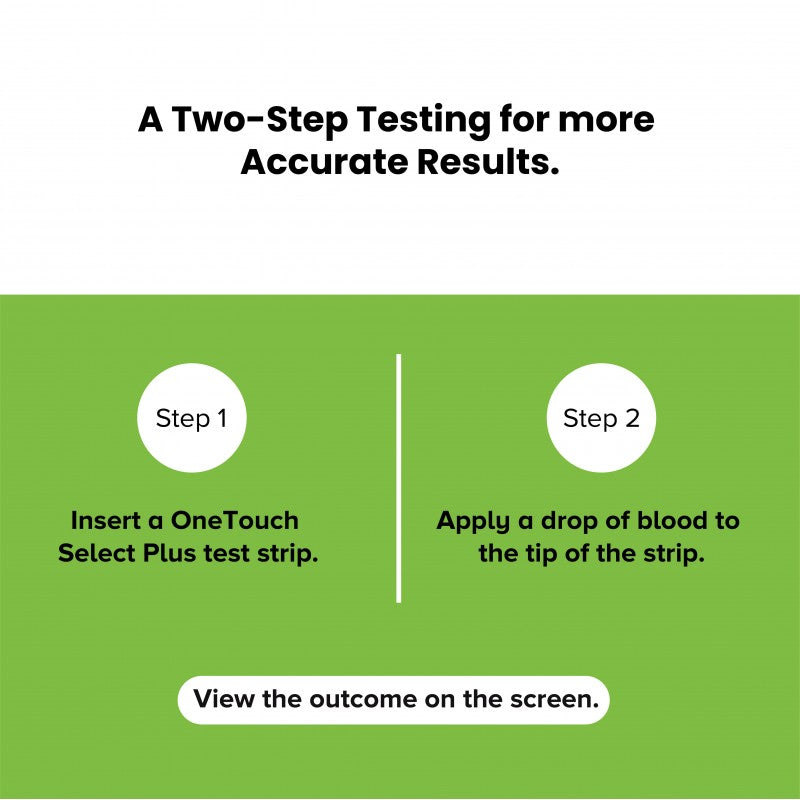 A Two-Step Testing for more Accurate Results.

Step 1

Insert a OneTouch Select Plus test strip.

Step 2

Apply a drop of blood to the tip of the strip.

View the outcome on the screen.