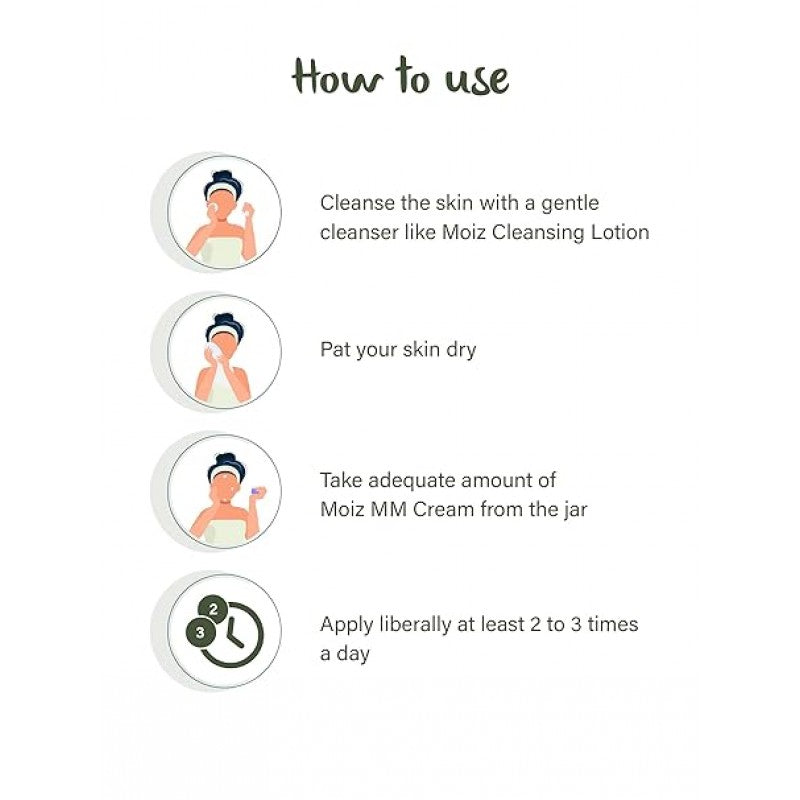 How to use

Cleanse the skin with a gentle cleanser like Moiz Cleansing Lotion

Pat your skin dry

Take adequate amount of Moiz MM Cream from the jar

2
3

Apply liberally at least 2 to 3 times a day